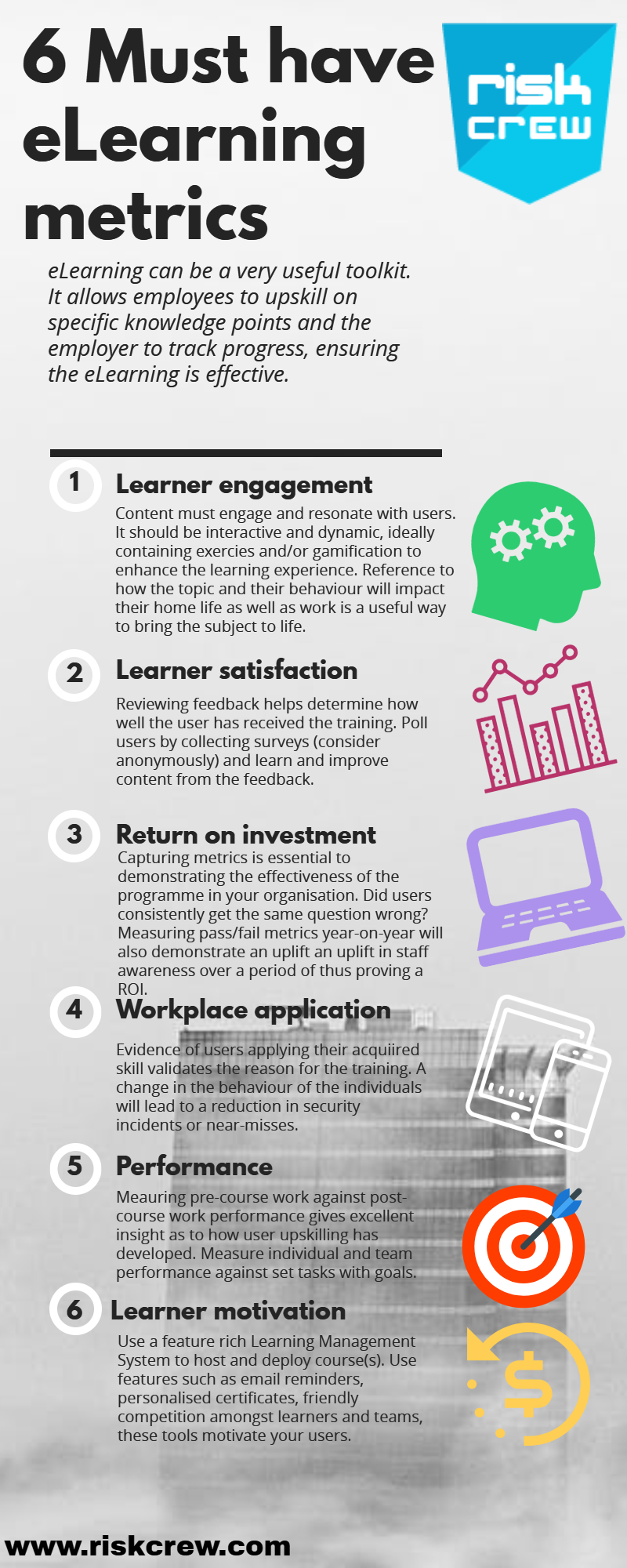 6 Must have eLearning metrics

risk crew

eLearning can be a very useful toolkit. It allows employees to upskill on specific knowledge points and the employer to track progress, ensuring the eLearning is effective.

1 Learner engagement
Content must engage and resonate with users. It should be interactive and dynamic, ideally containing exercies and/or gamification to enhance the learning experience. Reference to how the topic and their behaviour will impact their home life as well as work is a useful way to bring the subject to life.

2 Learner satisfaction
Reviewing feedback helps determine how well the user has received the training. Poll users by collecting surveys (consider anonymously) and learn and improve content from the feedback.

3 Return on investment
Capturing metrics is essential to demonstrating the effectiveness of the programme in your organisation. Did users consistently get the same question wrong? Measuring pass/fail metrics year-on-year will also demonstrate an uplift an uplift in staff awareness over a period of thus proving a ROI.

4 Workplace application
Evidence of users applying their acquiired skill validates the reason for the training. A change in the behaviour of the individuals will lead to a reduction in security incidents or near-misses.

5 Performance
Meauring pre-course work against post-course work performance gives excellent insight as to how user upskilling has developed. Measure individual and team performance against set tasks with goals.

6 Learner motivation
Use a feature rich Learning Management System to host and deploy course(s). Use features such as email reminders, personalised certificates, friendly competition amongst learners and teams, these tools motivate your users.

www.riskcrew.com